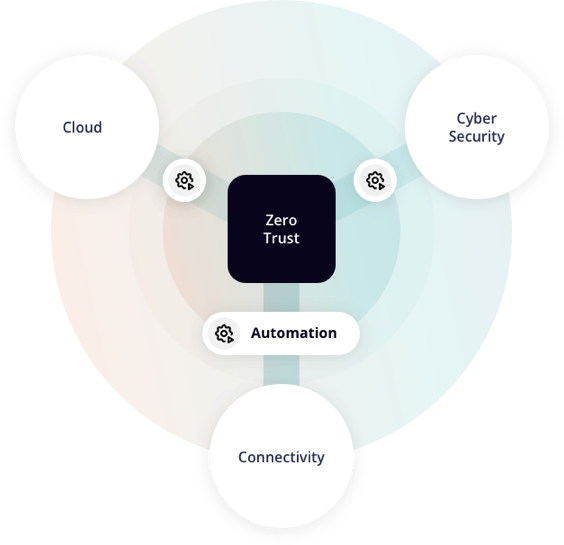 Cloud

Cyber Security

Zero Trust

Automation

Connectivity